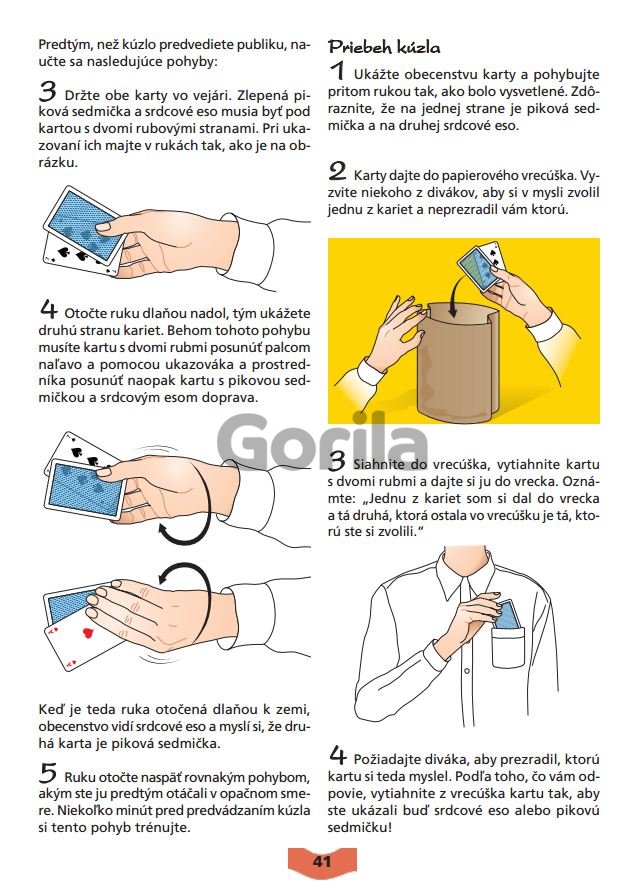 Predtým, než kúzlo predvediete publiku, naučte sa nasledujúce pohyby:

3 Držte obe karty vo vejári. Zlepená piková sedmička a srdcové eso musia byť pod kartou s dvomi rubovými stranami. Pri ukazovaní ich majte v rukách tak, ako je na obrázku.

4 Otočte ruku dlaňou nadol, tým ukážete druhú stranu kariet. Behom tohoto pohybu musíte kartu s dvomi rubmi posunúť palcom naľavo a pomocou ukazováka a prostredníka posunúť naopak kartu s pikovou sedmičkou a srdcovým esom doprava.

Keď je teda ruka otočená dlaňou k zemi, obecenstvo vidí srdcové eso a myslí si, že druhá karta je piková sedmička.

5 Ruku otočte naspäť rovnakým pohybom, akým ste ju predtým otáčali v opačnom smere. Niekoľko minút pred predvádzaním kúzla si tento pohyb trénujte.

Priebeh kúzla

1 Ukážte obecenstvu karty a pohybujte pritom rukou tak, ako bolo vysvetlené. Zdôraznite, že na jednej strane je piková sedmička a na druhej srdcové eso.

2 Karty dajte do papierového vrecúška. Vyzvite niekoho z divákov, aby si v mysli zvolil jednu z kariet a neprezradil vám ktorú.

Gorila

3 Siahnite do vrecúška, vytiahnite kartu s dvomi rubmi a dajte si ju do vrecka. Oznámte: „Jednu z kariet som si dal do vrecka a tá druhá, ktorá ostala vo vrecúšku je tá, ktorú ste si zvolili."

4 Požiadajte diváka, aby prezradil, ktorú kartu si teda myslel. Podľa toho, čo vám odpovie, vytiahnite z vrecúška kartu tak, aby ste ukázali buď srdcové eso alebo pikovú sedmičku!

41