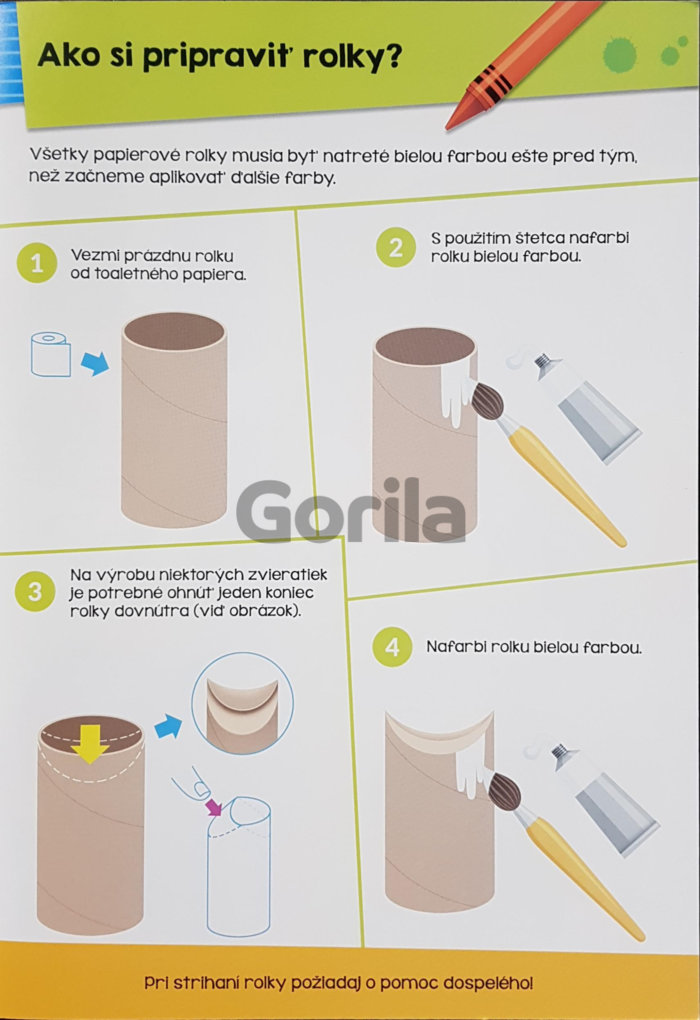 Ako si pripraviť rolky?

Všetky papierové rolky musia byť natreté bielou farbou ešte pred tým, než začneme aplikovať ďalšie farby.

1 Vezmi prázdnu rolku od toaletného papiera.

2 S použitím štetca nafarbi rolku bielou farbou.

Gorila

3 Na výrobu niektorých zvieratiek je potrebné ohnúť jeden koniec rolky dovnútra (viď obrázok).

4 Nafarbi rolku bielou farbou.

Pri strihaní rolky požiadaj o pomoc dospelého!